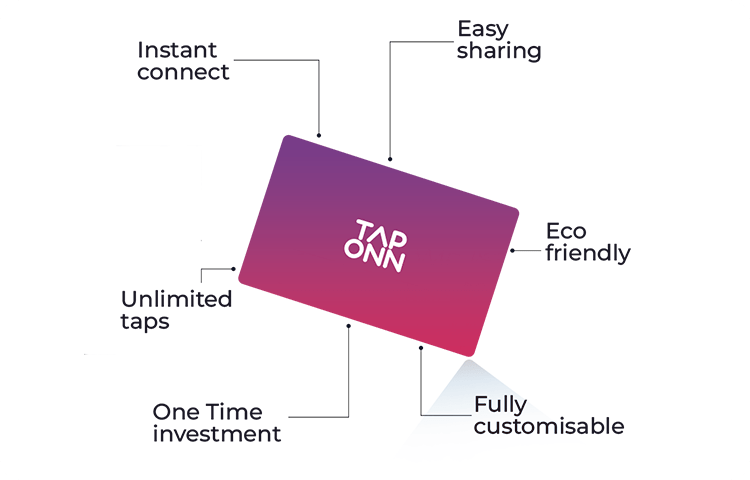 Instant connect

Easy sharing

TAP ONN

Eco friendly

Unlimited taps

One Time investment

Fully customisable